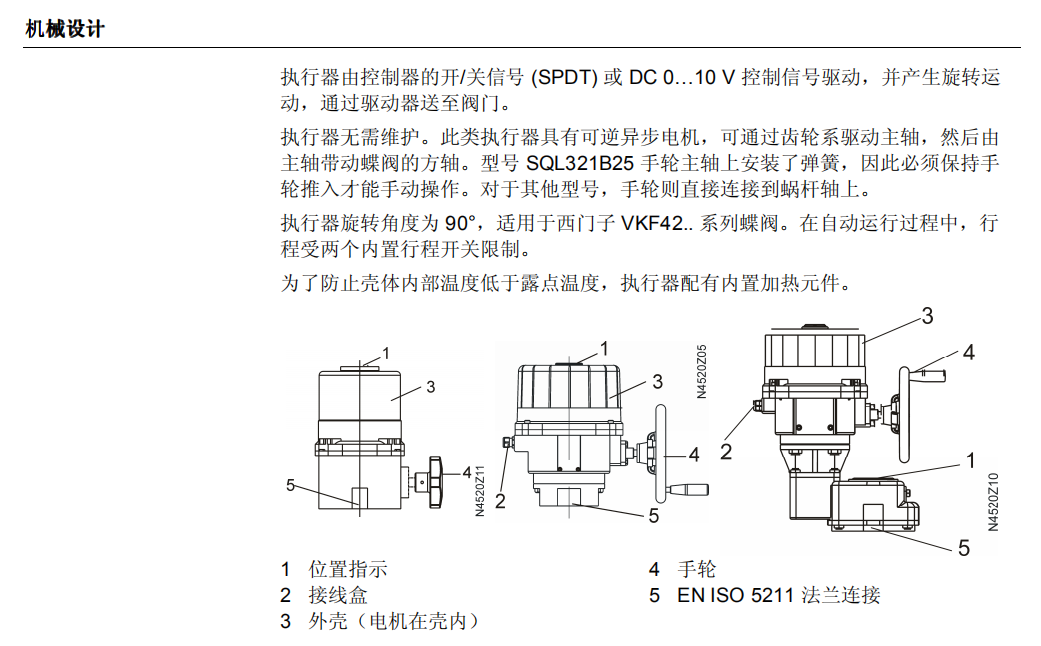 机械设计

执行器由控制器的开/关信号 (SPDT) 或 DC 0…10 V 控制信号驱动，并产生旋转运动，通过驱动器送至阀门。

执行器无需维护。此类执行器具有可逆异步电机，可通过齿轮系驱动主轴，然后由主轴带动蝶阀的方轴。型号 SQL321B25 手轮主轴上安装了弹簧，因此必须保持手轮推入才能手动操作。对于其他型号，手轮则直接连接到蜗杆轴上。

执行器旋转角度为 90°，适用于西门子 VKF42.. 系列蝶阀。在自动运行过程中，行程受两个内置行程开关限制。

为了防止壳体内部温度低于露点温度，执行器配有内置加热元件。

1
3
4
5
N4520Z11
1
3
4
2
5
N4520Z05
3
4
2
1
5
N4520Z10

1 位置指示
2 接线盒
3 外壳（电机在壳内）
4 手轮
5 EN ISO 5211 法兰连接